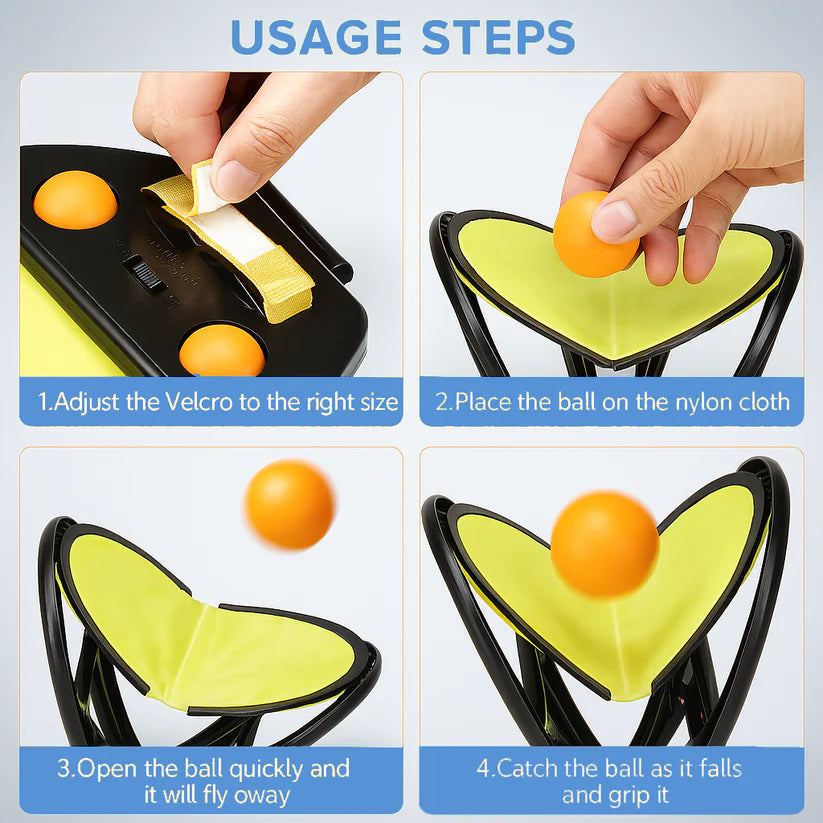 USAGE STEPS

1.Adjust the Velcro to the right size

2.Place the ball on the nylon cloth

3.Open the ball quickly and it will fly oway

4.Catch the ball as it falls and grip it